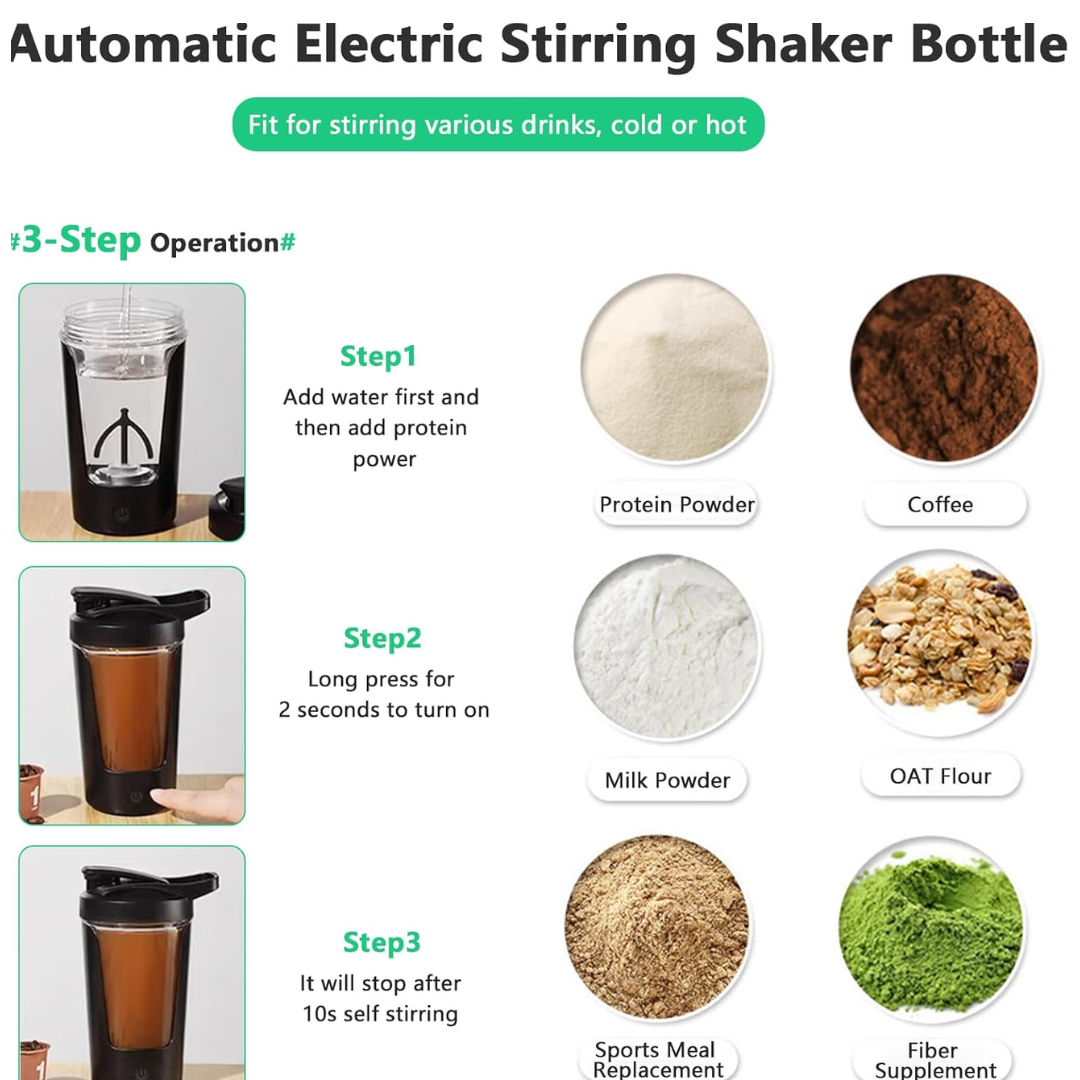 Automatic Electric Stirring Shaker Bottle

Fit for stirring various drinks, cold or hot

#3-Step Operation#

Step1
Add water first and then add protein power

Step2
Long press for 2 seconds to turn on

Step3
It will stop after 10s self stirring

Protein Powder

Coffee

Milk Powder

OAT Flour

Sports Meal Replacement

Fiber Supplement